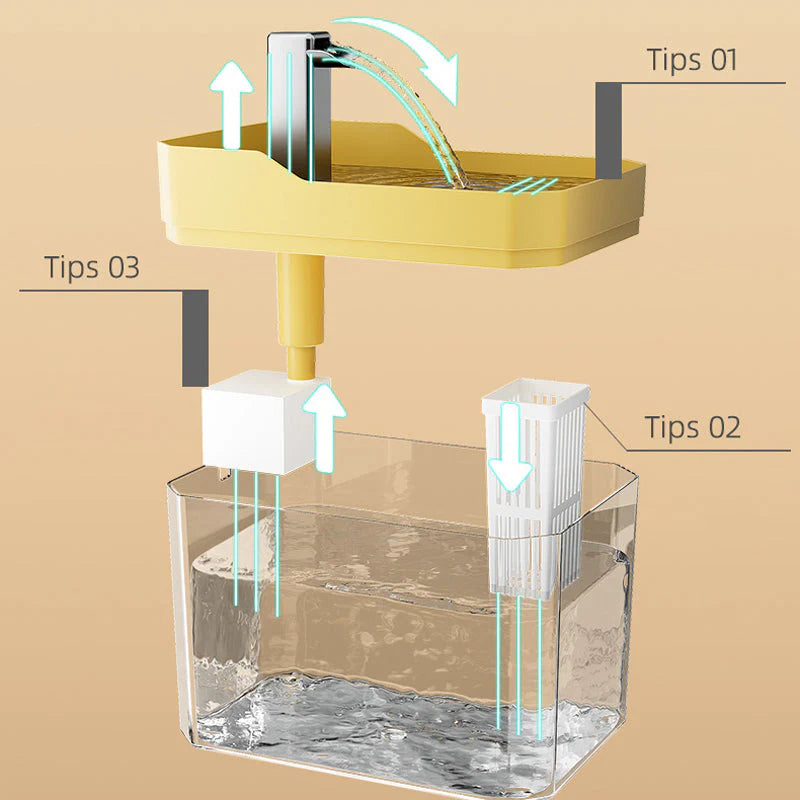 Tips 01

Tips 03

Tips 02